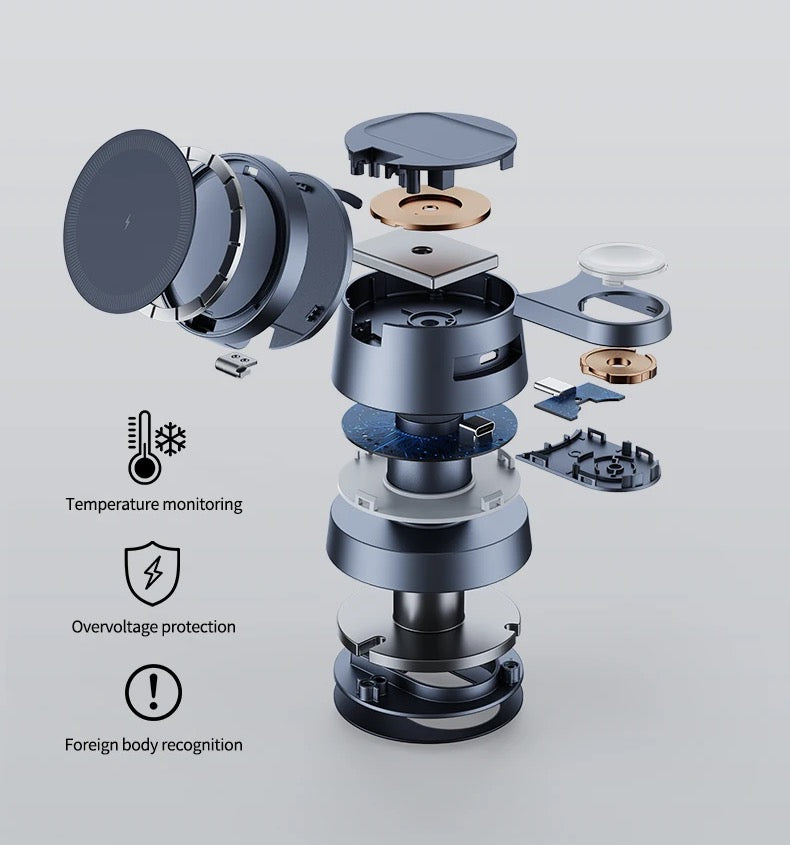 Temperature monitoring

Overvoltage protection

Foreign body recognition